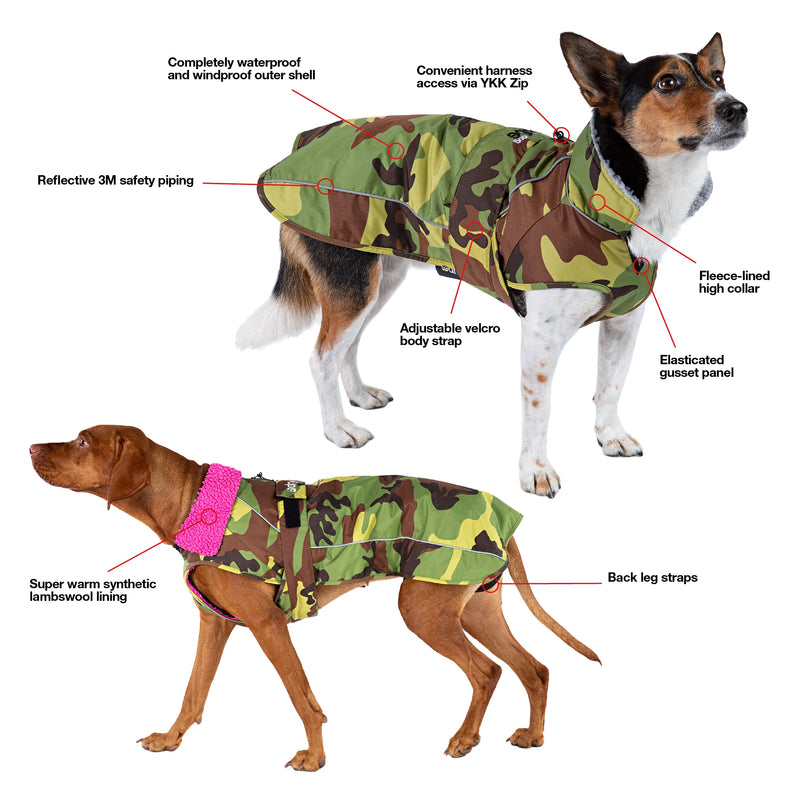 Completely waterproof and windproof outer shell

Convenient harness access via YKK Zip

Reflective 3M safety piping

Fleece-lined high collar

Adjustable velcro body strap

Elasticated gusset panel

Super warm synthetic lambswool lining

Back leg straps