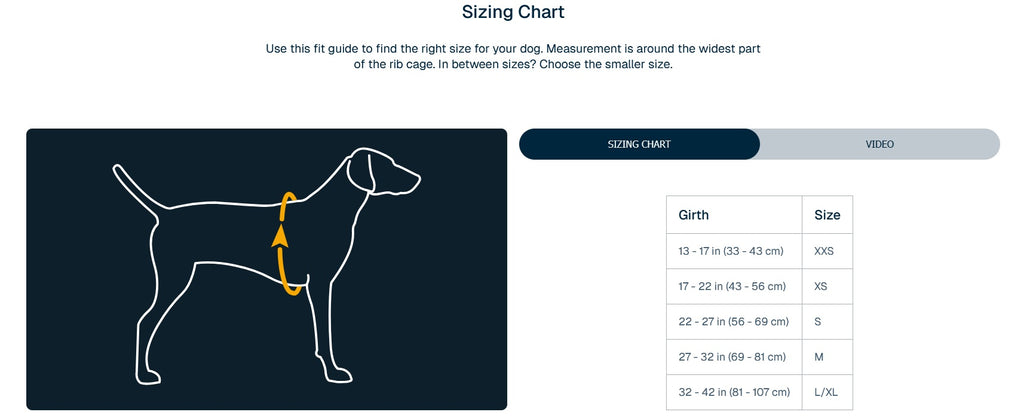 Sizing Chart

Use this fit guide to find the right size for your dog. Measurement is around the widest part of the rib cage. In between sizes? Choose the smaller size.

SIZING CHART

VIDEO

| Girth | Size |
|---|---|
| 13 - 17 in (33 - 43 cm) | XXS |
| 17 - 22 in (43 - 56 cm) | XS |
| 22 - 27 in (56 - 69 cm) | S |
| 27 - 32 in (69 - 81 cm) | M |
| 32 - 42 in (81 - 107 cm) | L/XL |